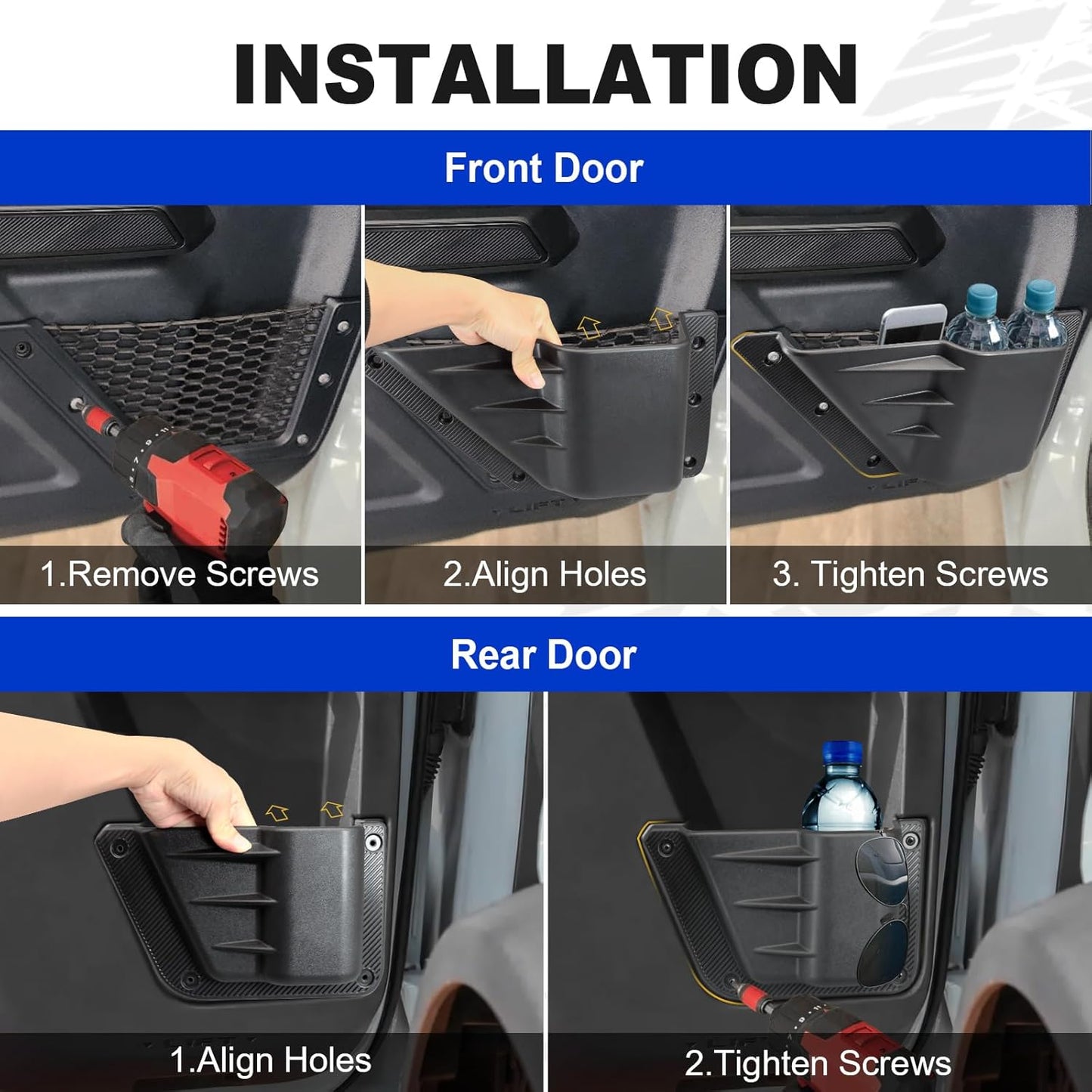 INSTALLATION

Front Door

1.Remove Screws

2.Align Holes

3. Tighten Screws

Rear Door

1.Align Holes

2.Tighten Screws