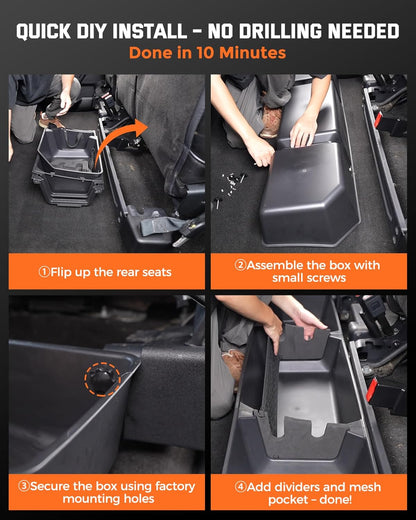 QUICK DIY INSTALL - NO DRILLING NEEDED
Done in 10 Minutes

①Flip up the rear seats

②Assemble the box with small screws

③Secure the box using factory mounting holes

④Add dividers and mesh pocket - done!