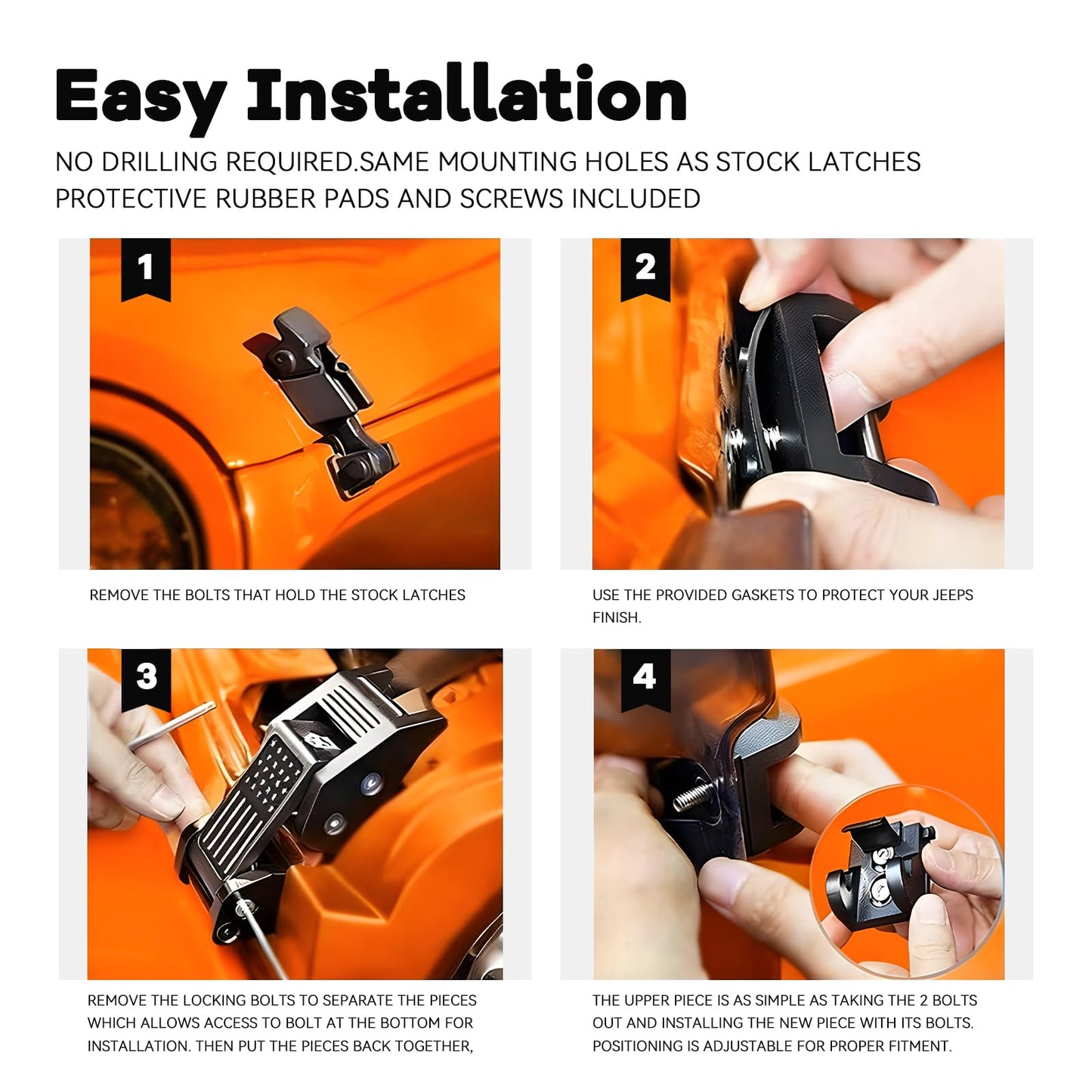 Easy Installation

NO DRILLING REQUIRED.SAME MOUNTING HOLES AS STOCK LATCHES
PROTECTIVE RUBBER PADS AND SCREWS INCLUDED

1

REMOVE THE BOLTS THAT HOLD THE STOCK LATCHES

2

USE THE PROVIDED GASKETS TO PROTECT YOUR JEEPS FINISH.

3

REMOVE THE LOCKING BOLTS TO SEPARATE THE PIECES WHICH ALLOWS ACCESS TO BOLT AT THE BOTTOM FOR INSTALLATION. THEN PUT THE PIECES BACK TOGETHER,

4

THE UPPER PIECE IS AS SIMPLE AS TAKING THE 2 BOLTS OUT AND INSTALLING THE NEW PIECE WITH ITS BOLTS. POSITIONING IS ADJUSTABLE FOR PROPER FITMENT.