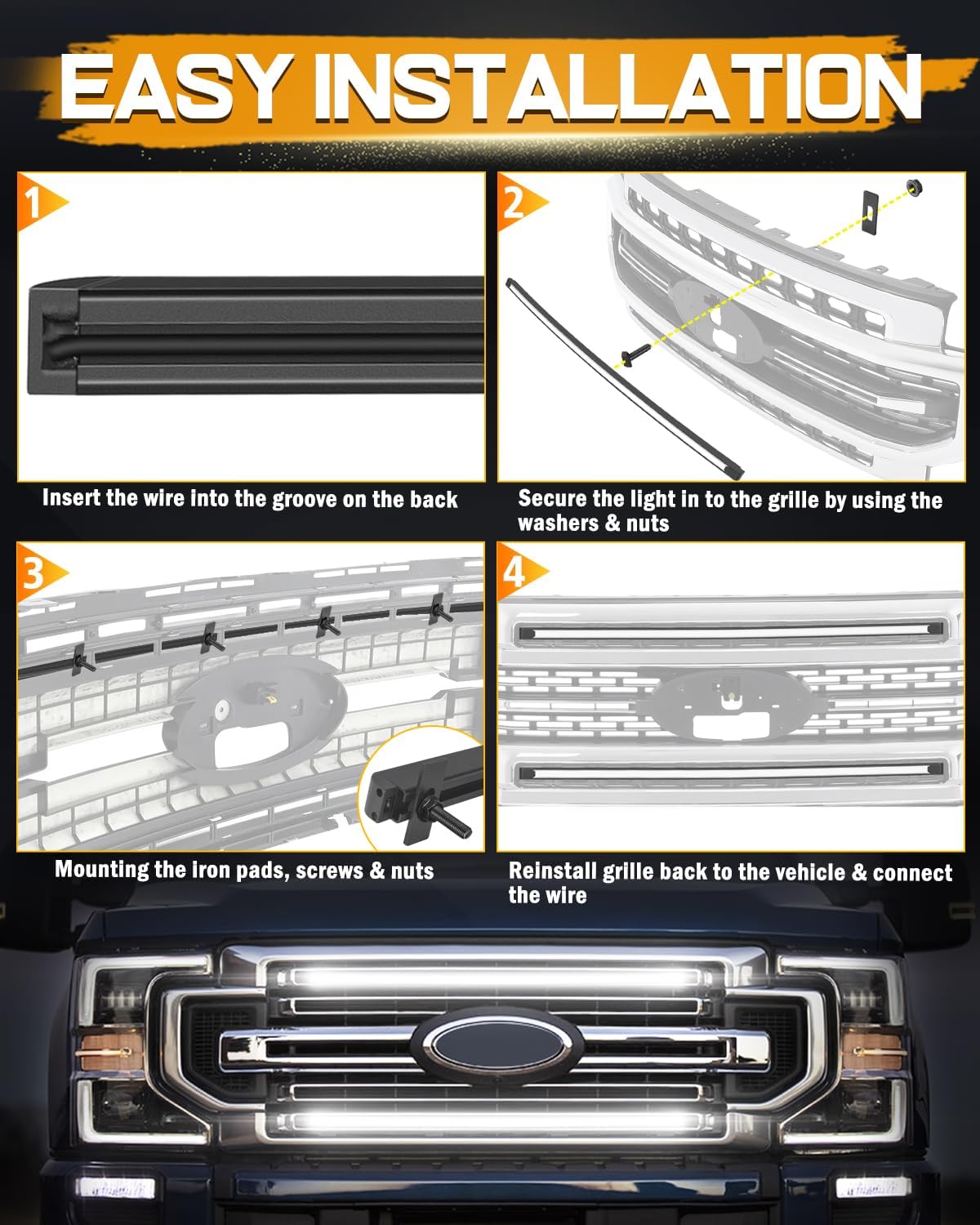 EASY INSTALLATION

1

Insert the wire into the groove on the back

2

Secure the light in to the grille by using the washers & nuts

3

Mounting the iron pads, screws & nuts

4

Reinstall grille back to the vehicle & connect the wire