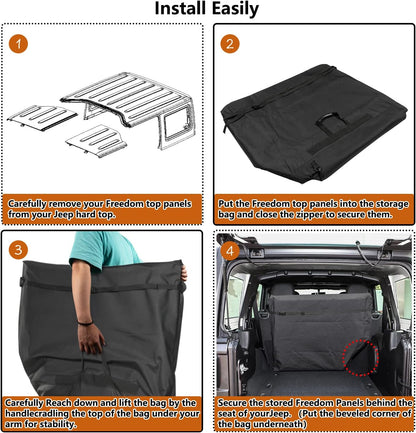 Install Easily

1

Carefully remove your Freedom top panels from your Jeep hard top.

2

Put the Freedom top panels into the storage bag and close the zipper to secure them.

3

Carefully Reach down and lift the bag by the handlecradling the top of the bag under your arm for stability.

4

Secure the stored Freedom Panels behind the seat of yourJeep. (Put the beveled corner of the bag underneath)