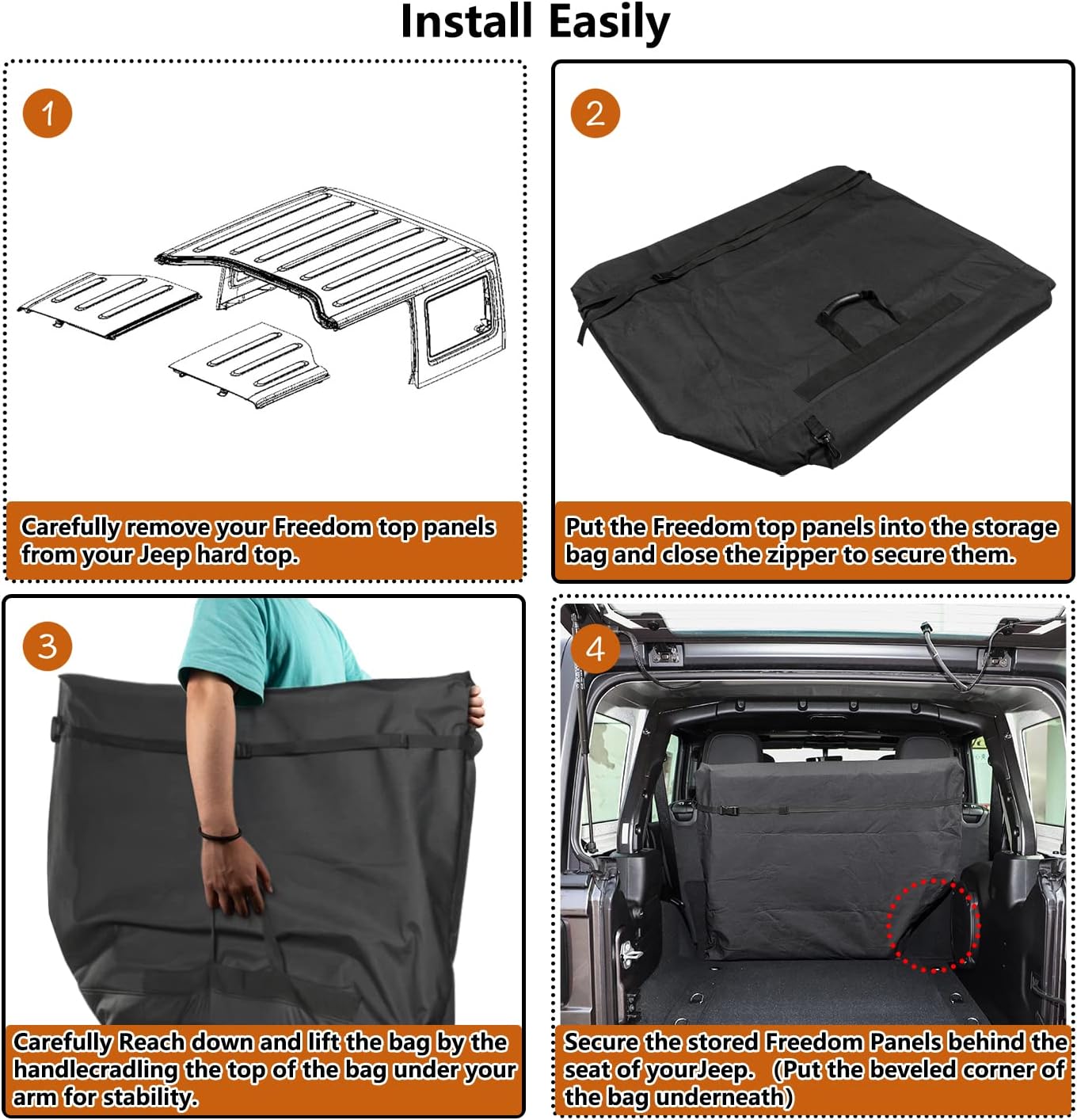 Install Easily

1

Carefully remove your Freedom top panels from your Jeep hard top.

2

Put the Freedom top panels into the storage bag and close the zipper to secure them.

3

Carefully Reach down and lift the bag by the handlecradling the top of the bag under your arm for stability.

4

Secure the stored Freedom Panels behind the seat of yourJeep. (Put the beveled corner of the bag underneath)