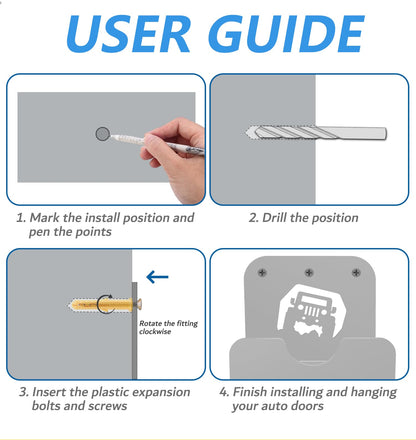 USER GUIDE

1. Mark the install position and pen the points

2. Drill the position

Rotate the fitting clockwise

3. Insert the plastic expansion bolts and screws

4. Finish installing and hanging your auto doors