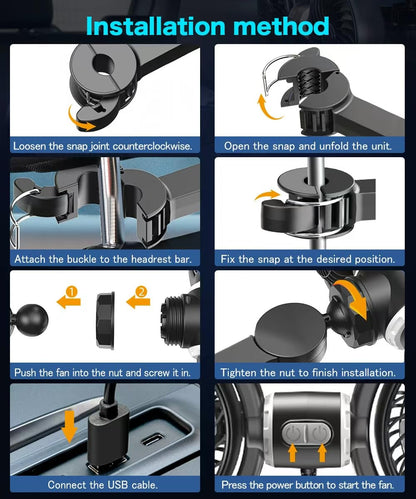 Installation method

Loosen the snap joint counterclockwise.

Open the snap and unfold the unit.

Attach the buckle to the headrest bar.

Fix the snap at the desired position.

1

2

Push the fan into the nut and screw it in.

Tighten the nut to finish installation.

Connect the USB cable.

Press the power button to start the fan.