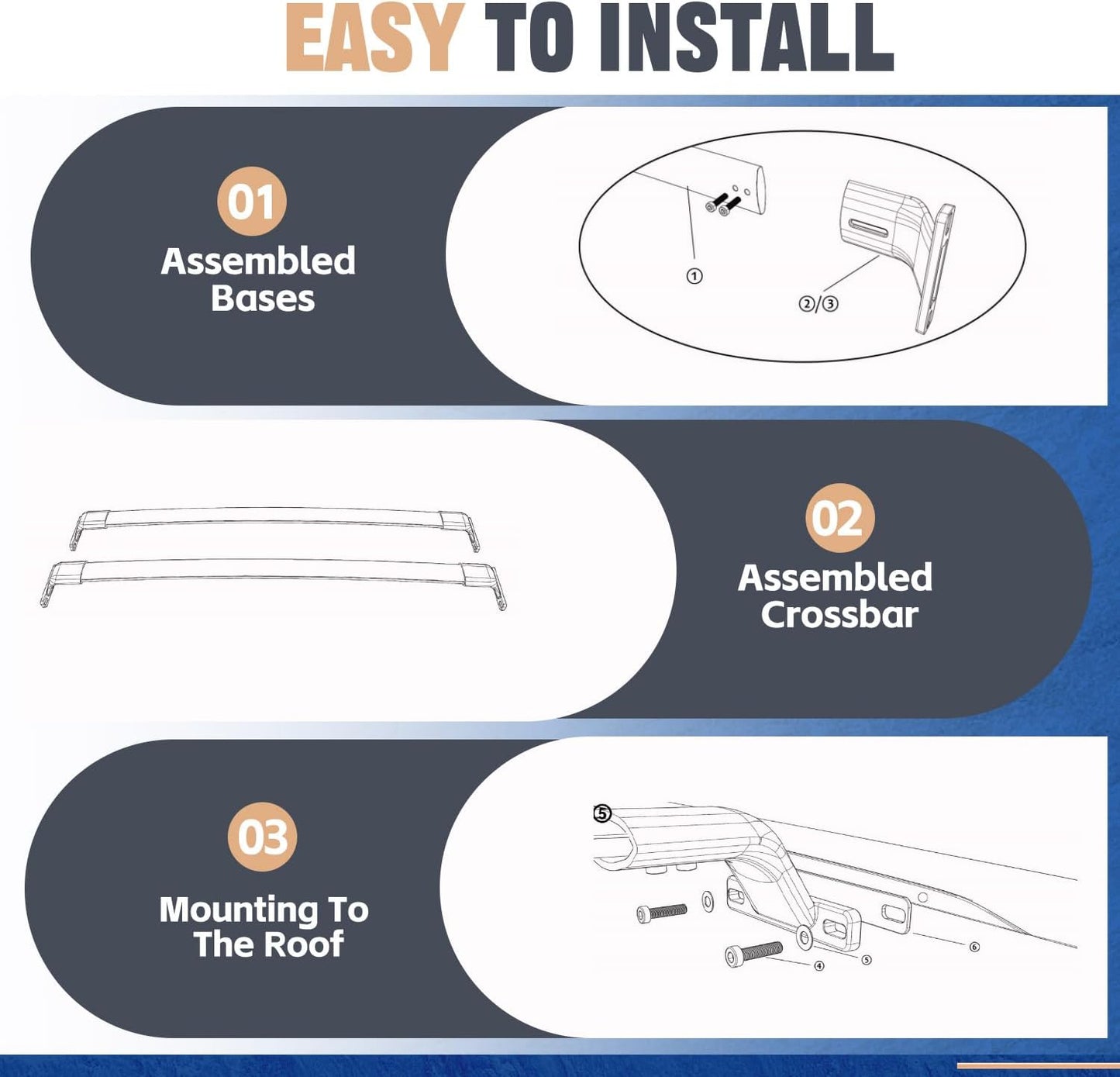 EASY TO INSTALL

01
Assembled Bases

①
②/③

02
Assembled Crossbar

03
Mounting To The Roof

⑤
④
⑤
⑥