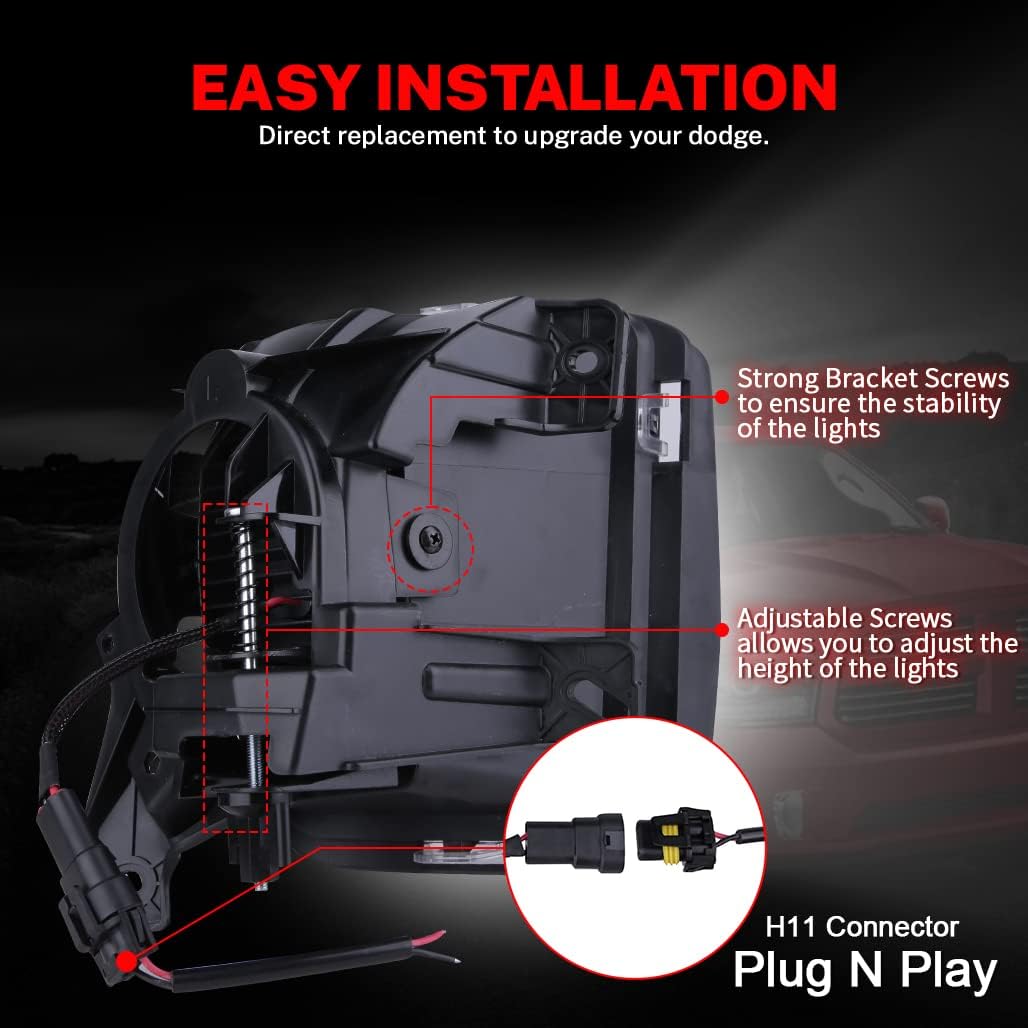 EASY INSTALLATION
Direct replacement to upgrade your dodge.

Strong Bracket Screws to ensure the stability of the lights

Adjustable Screws allows you to adjust the height of the lights

H11 Connector
Plug N Play