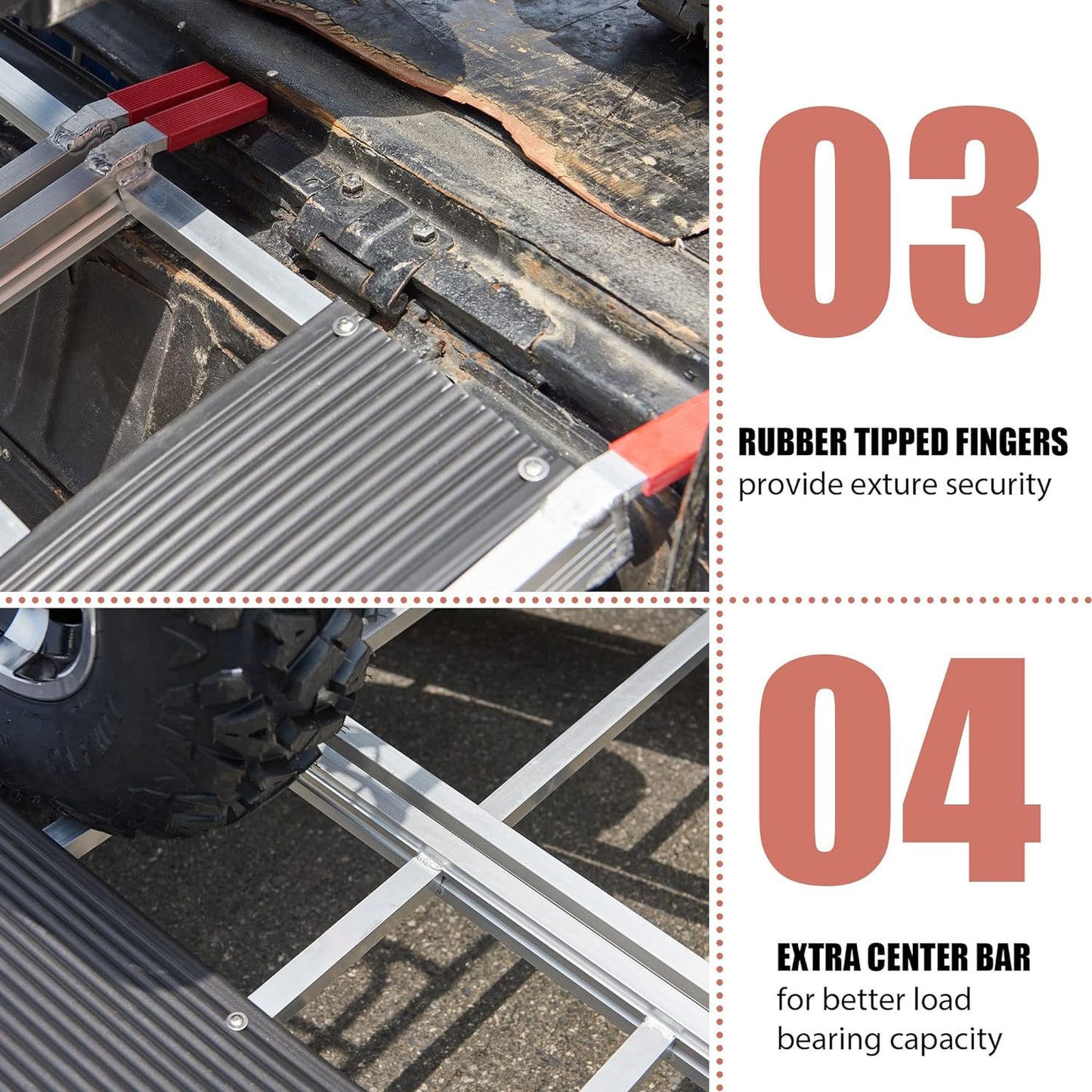 03

RUBBER TIPPED FINGERS
provide exture security

04

EXTRA CENTER BAR
for better load bearing capacity