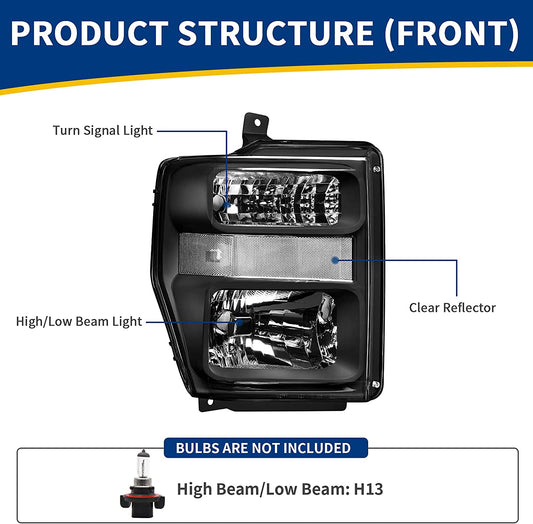 PRODUCT STRUCTURE (FRONT)

Turn Signal Light

Clear Reflector

High/Low Beam Light

BULBS ARE NOT INCLUDED

High Beam/Low Beam: H13