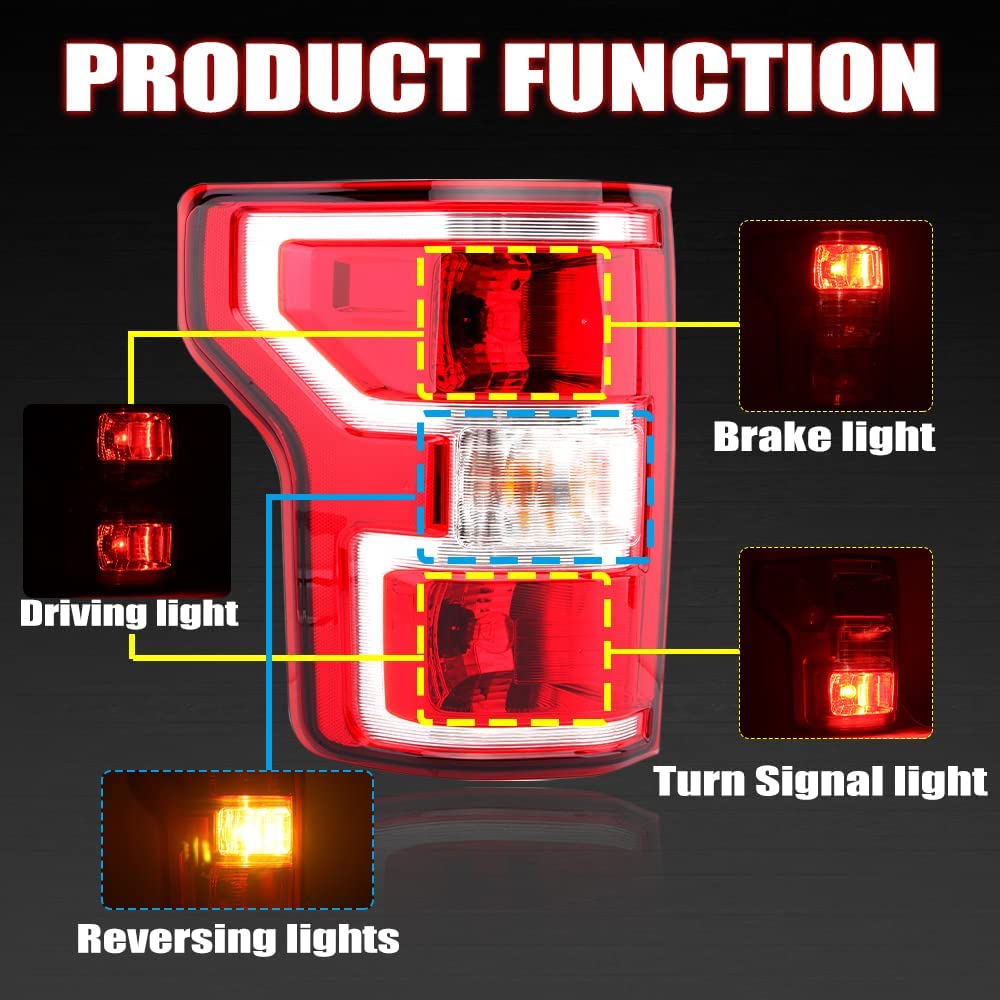 PRODUCT FUNCTION

Brake light

Driving light

Turn Signal light

Reversing lights