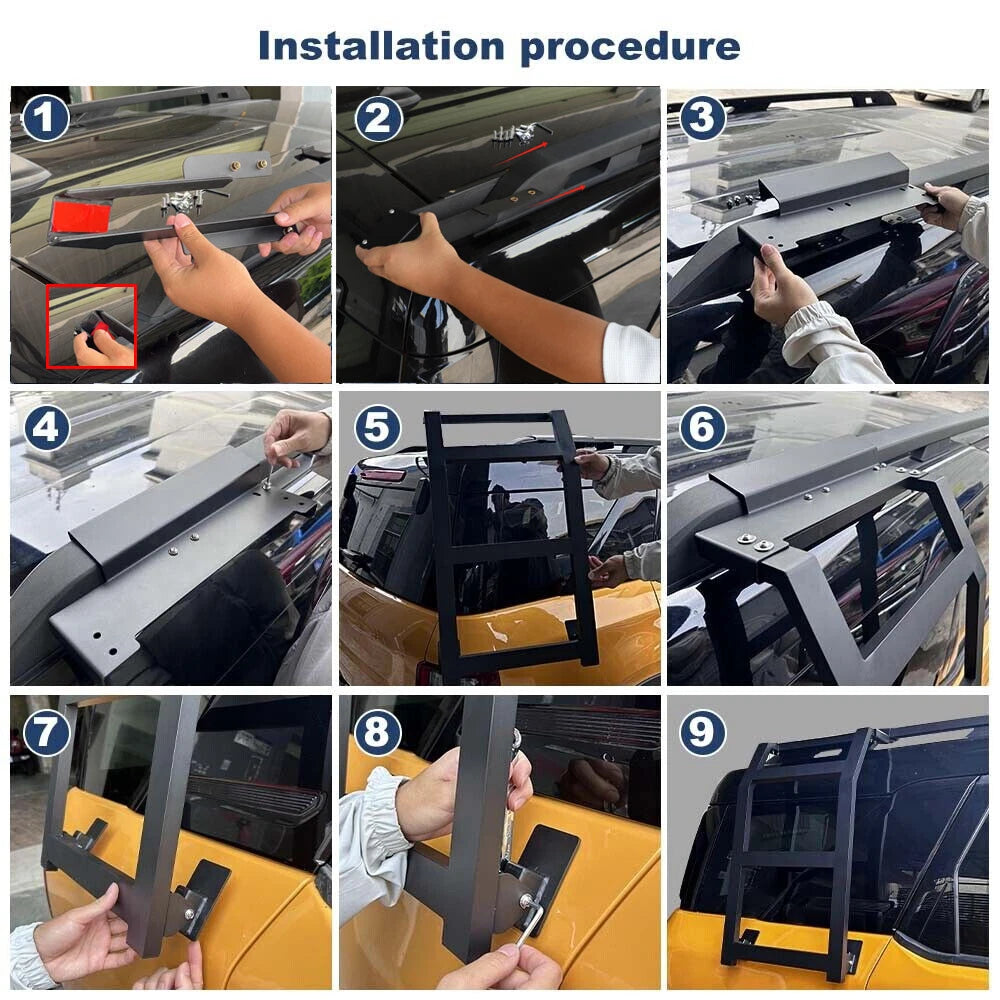 Installation procedure

1
2
3
4
5
6
7
8
9