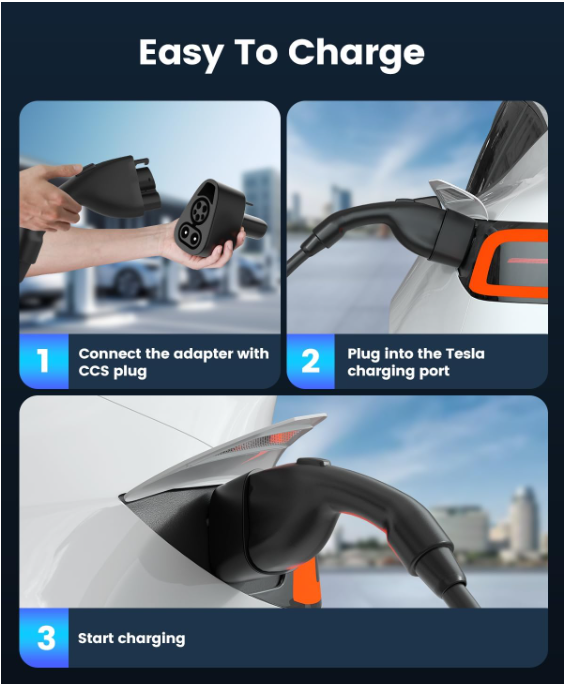 Easy To Charge

1 Connect the adapter with CCS plug

2 Plug into the Tesla charging port

3 Start charging