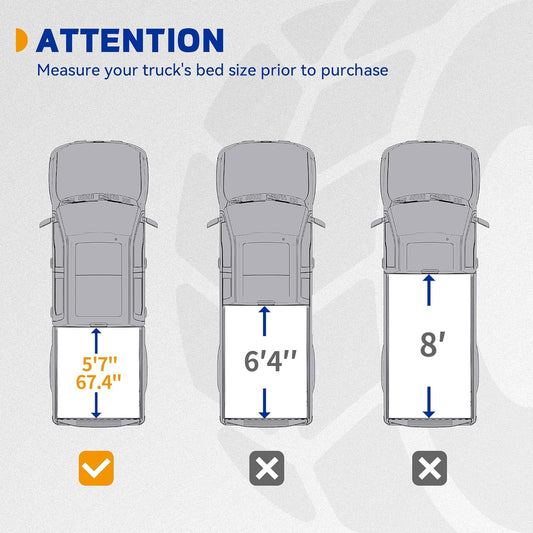 ATTENTION
Measure your truck's bed size prior to purchase

5'7"
67.4"

6'4"

8'