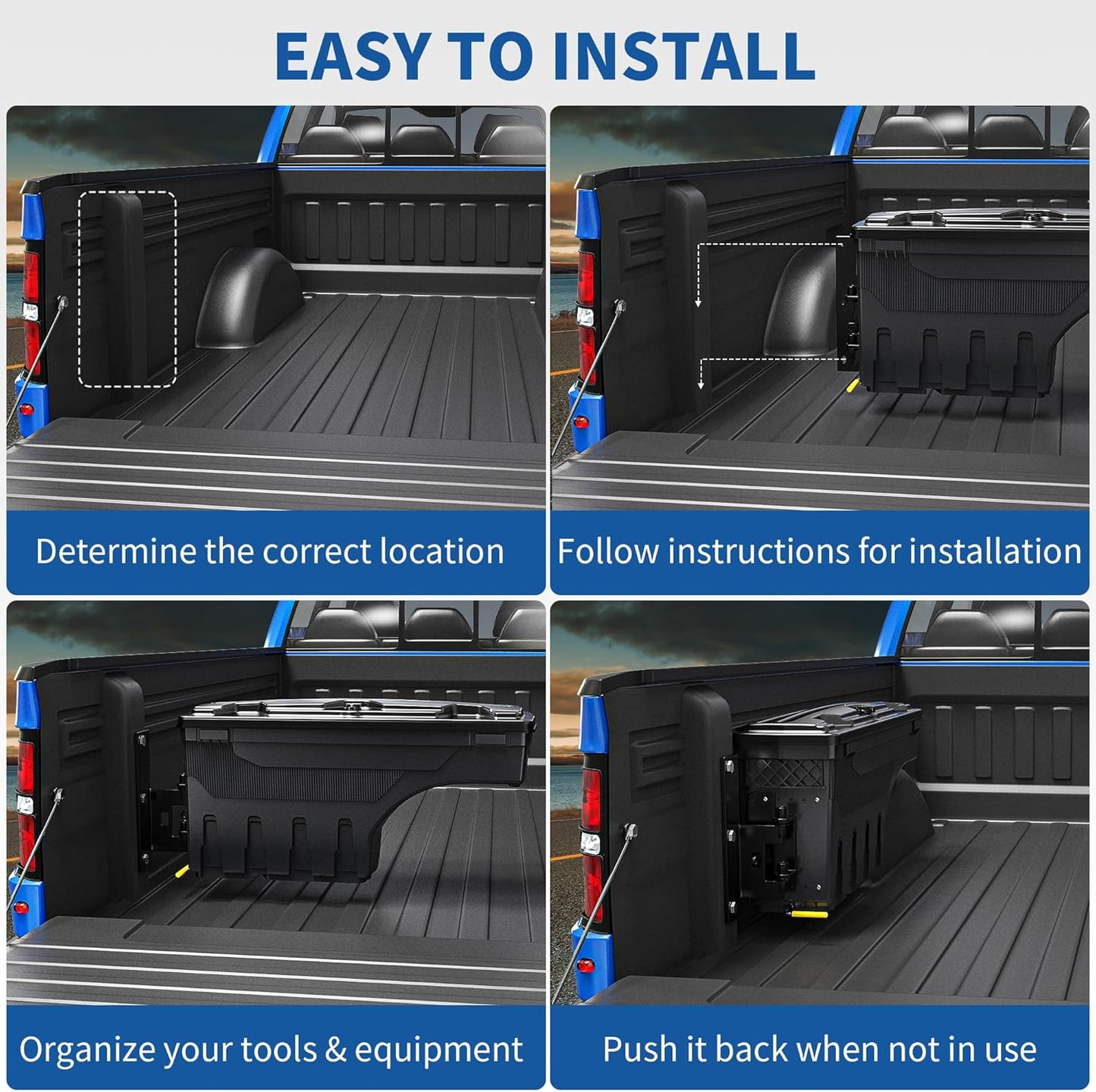 EASY TO INSTALL

Determine the correct location

Follow instructions for installation

Organize your tools & equipment

Push it back when not in use