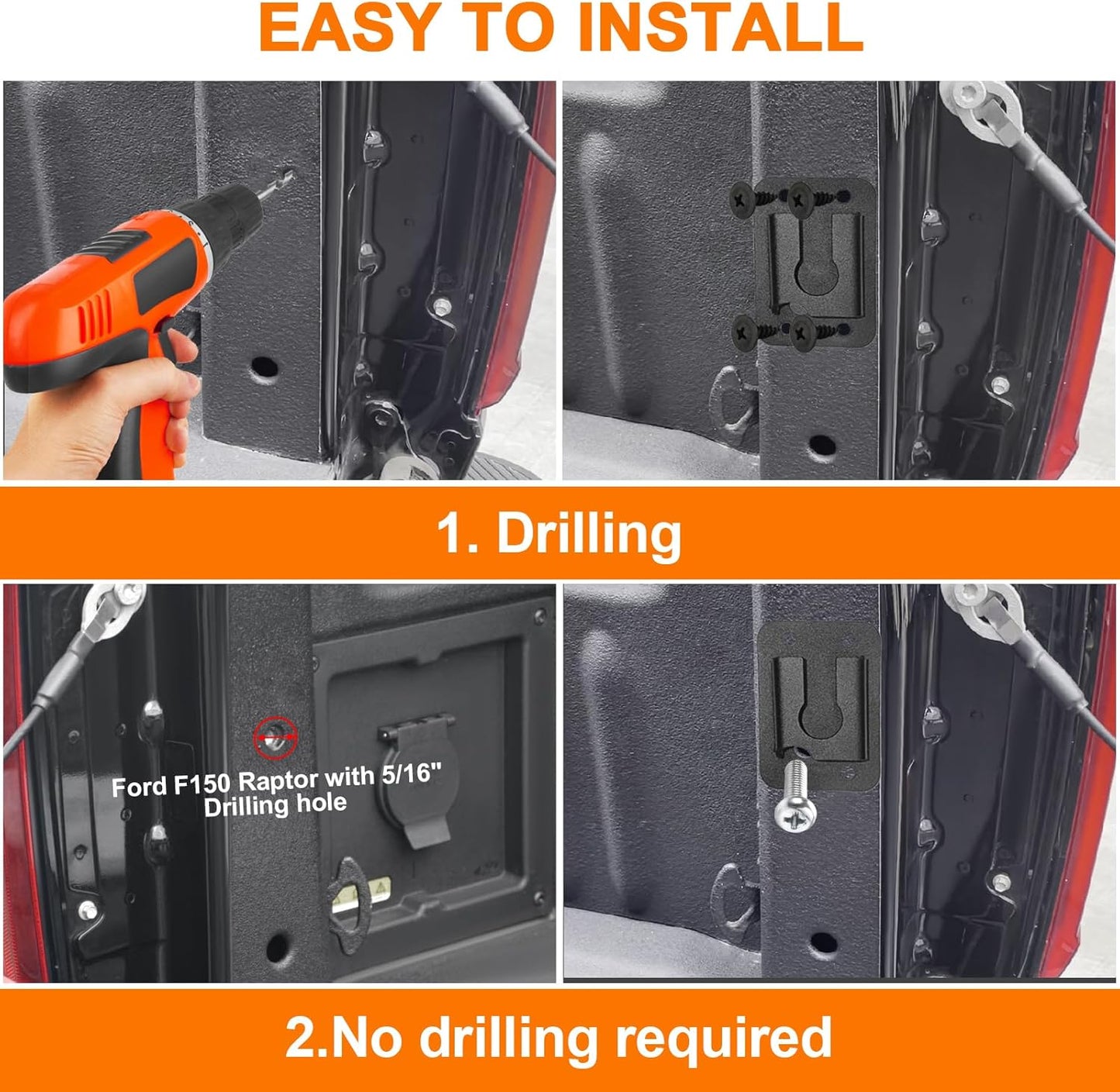 EASY TO INSTALL

1. Drilling

Ford F150 Raptor with 5/16" Drilling hole

2.No drilling required