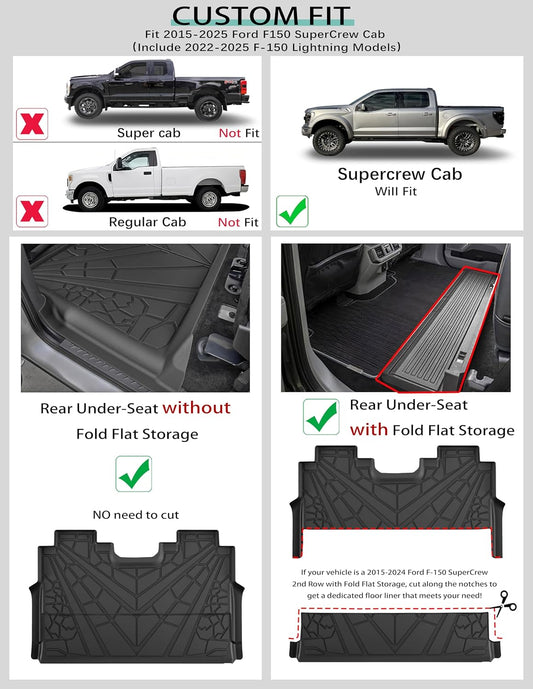 CUSTOM FIT

Fit 2015-2025 Ford F150 SuperCrew Cab
(Include 2022-2025 F-150 Lightning Models)

Super cab Not Fit

Regular Cab Not Fit

Supercrew Cab
Will Fit

Rear Under-Seat without Fold Flat Storage

NO need to cut

Rear Under-Seat with Fold Flat Storage

If your vehicle is a 2015-2024 Ford F-150 SuperCrew 2nd Row with Fold Flat Storage, cut along the notches to get a dedicated floor liner that meets your need!