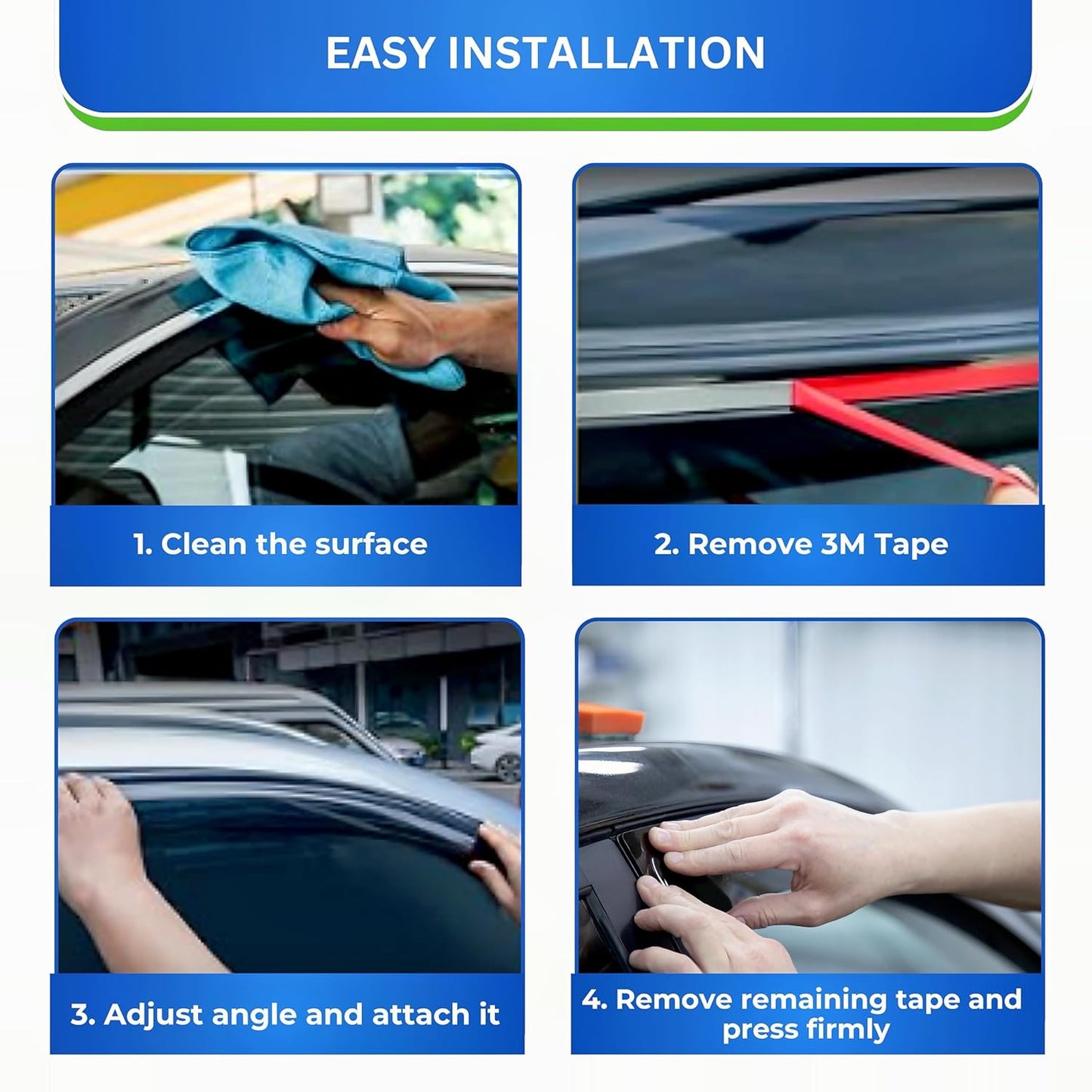 EASY INSTALLATION

1. Clean the surface

2. Remove 3M Tape

3. Adjust angle and attach it

4. Remove remaining tape and press firmly