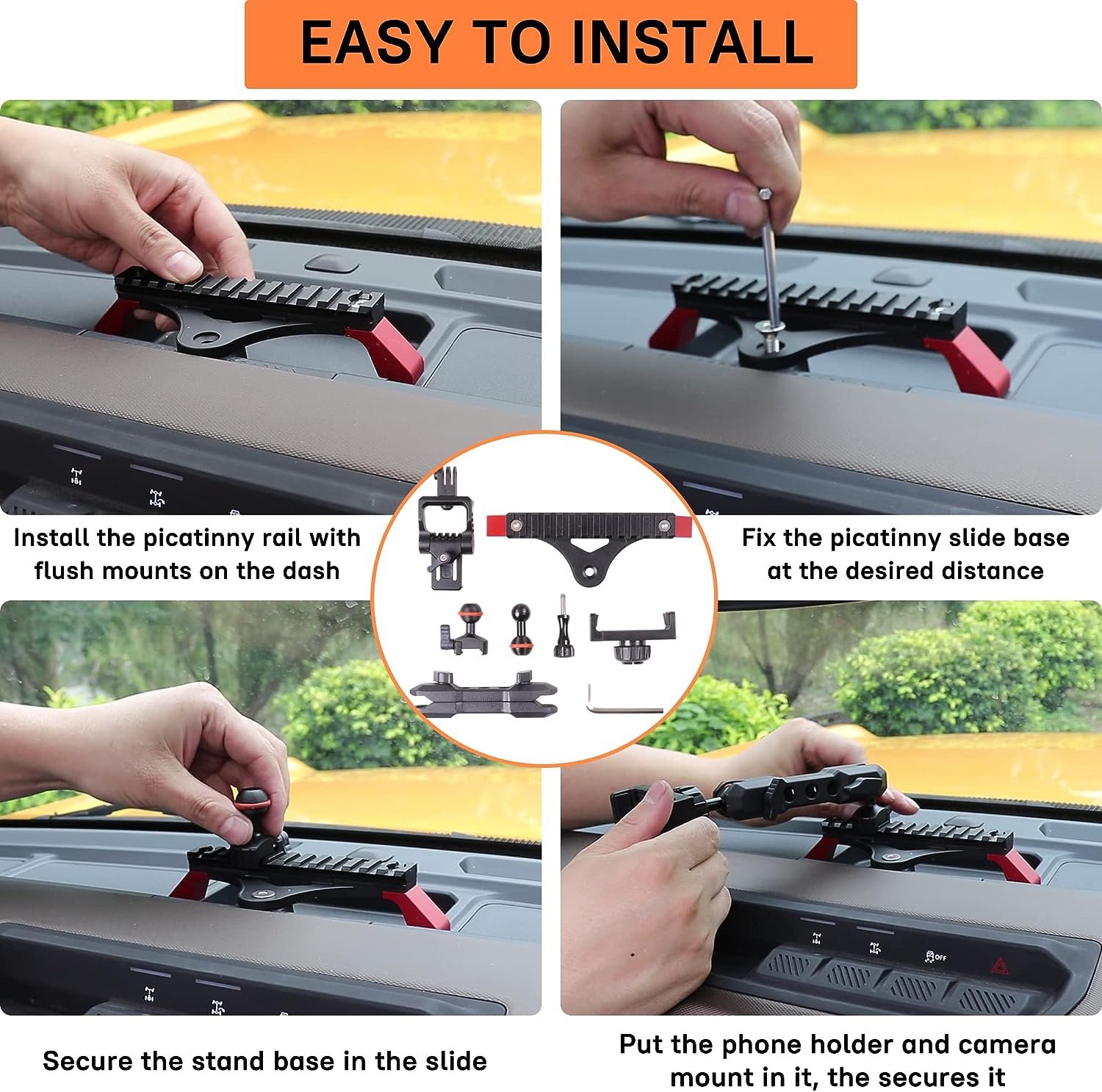 EASY TO INSTALL

Install the picatinny rail with flush mounts on the dash

Fix the picatinny slide base at the desired distance

OFF

Secure the stand base in the slide

Put the phone holder and camera mount in it, the secures it