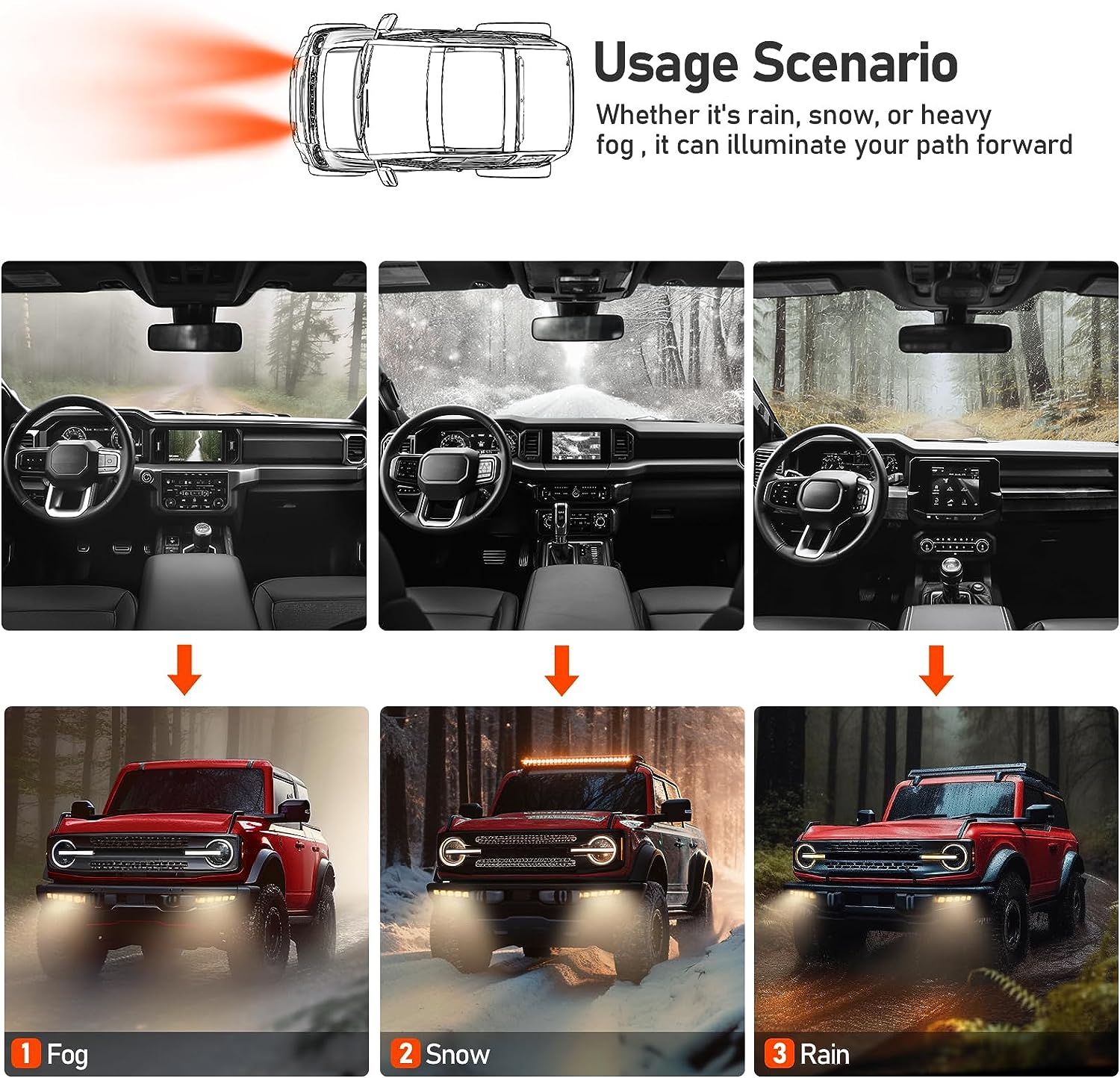 Usage Scenario
Whether it's rain, snow, or heavy fog , it can illuminate your path forward

1 Fog

2 Snow

3 Rain