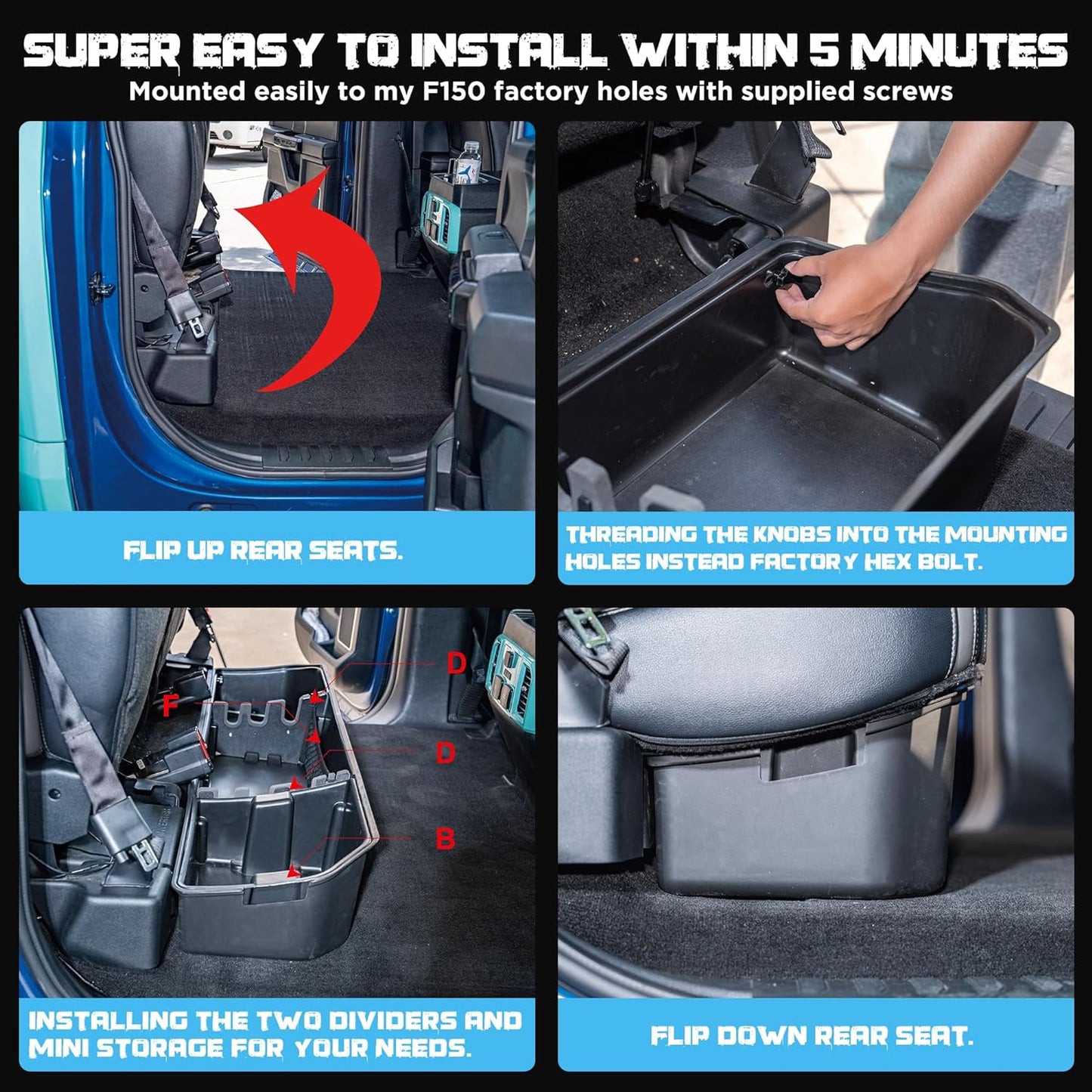 SUPER EASY TO INSTALL WITHIN 5 MINUTES
Mounted easily to my F150 factory holes with supplied screws

FLIP UP REAR SEATS.

THREADING THE KNOBS INTO THE MOUNTING HOLES INSTEAD FACTORY HEX BOLT.

D
F
D
B

INSTALLING THE TWO DIVIDERS AND MINI STORAGE FOR YOUR NEEDS.

FLIP DOWN REAR SEAT.