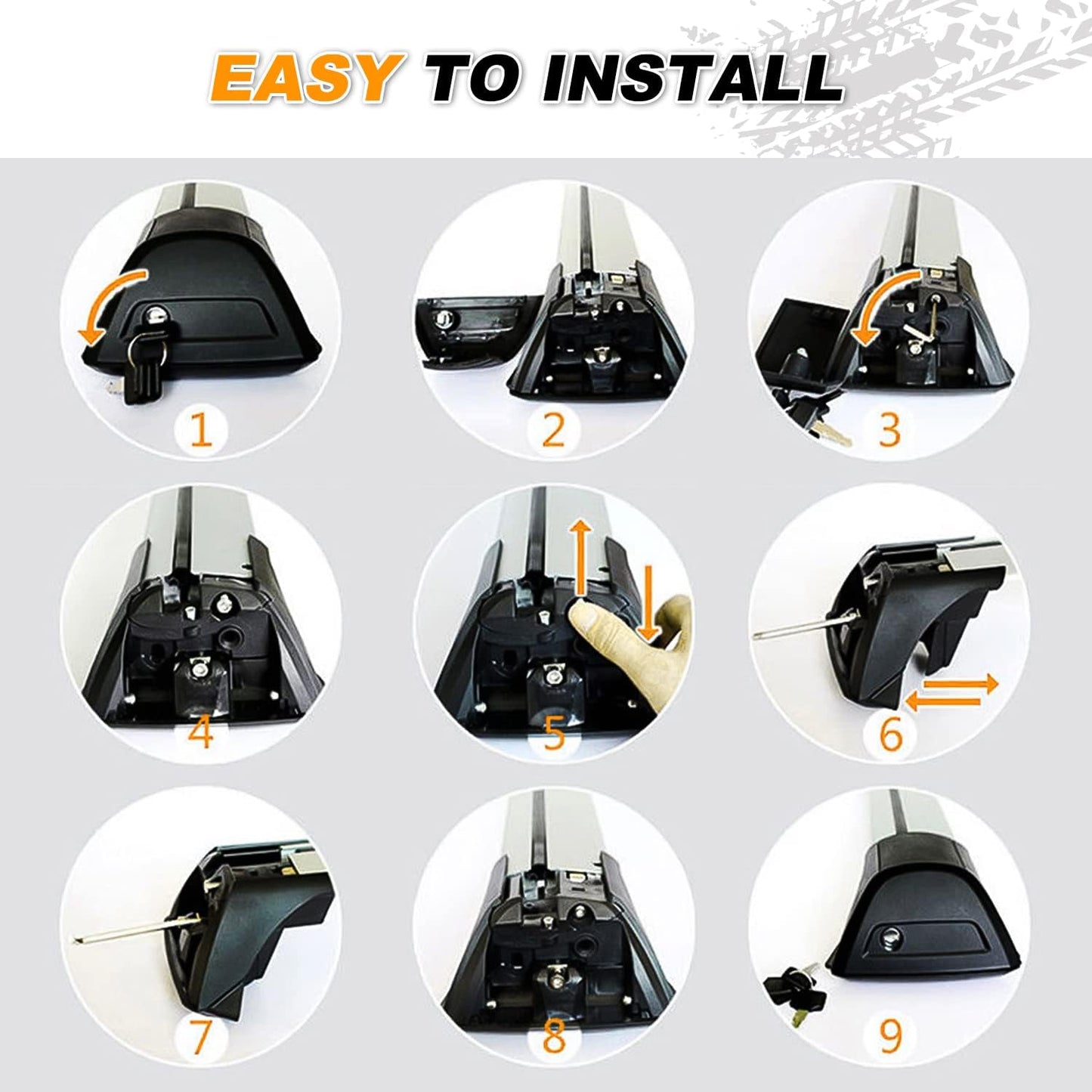 EASY TO INSTALL

1

2

3

4

5

6

7

8

9