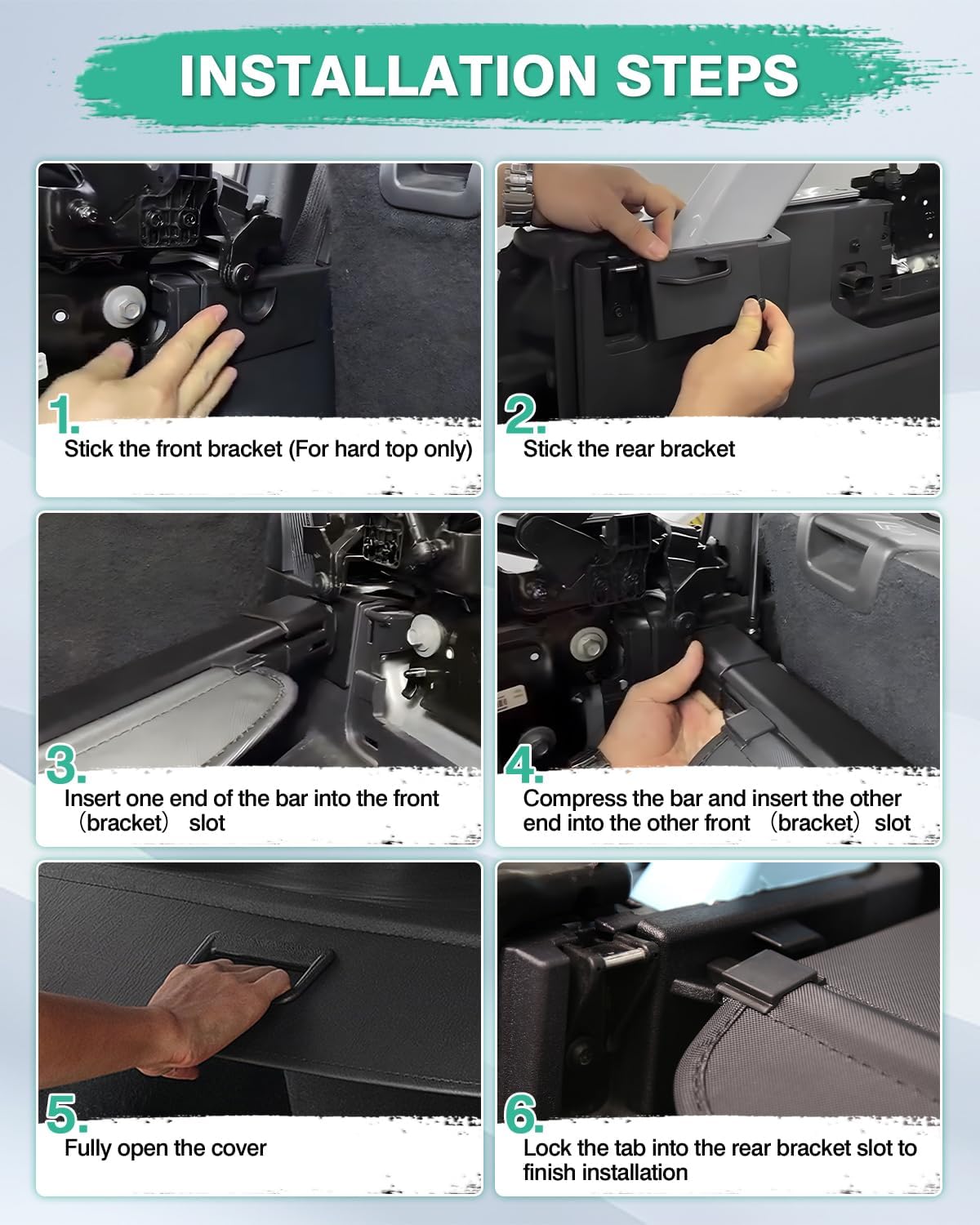 INSTALLATION STEPS

1.
Stick the front bracket (For hard top only)

2.
Stick the rear bracket

3.
Insert one end of the bar into the front （bracket） slot

4.
Compress the bar and insert the other end into the other front （bracket）slot

5.
Fully open the cover

6.
Lock the tab into the rear bracket slot to finish installation