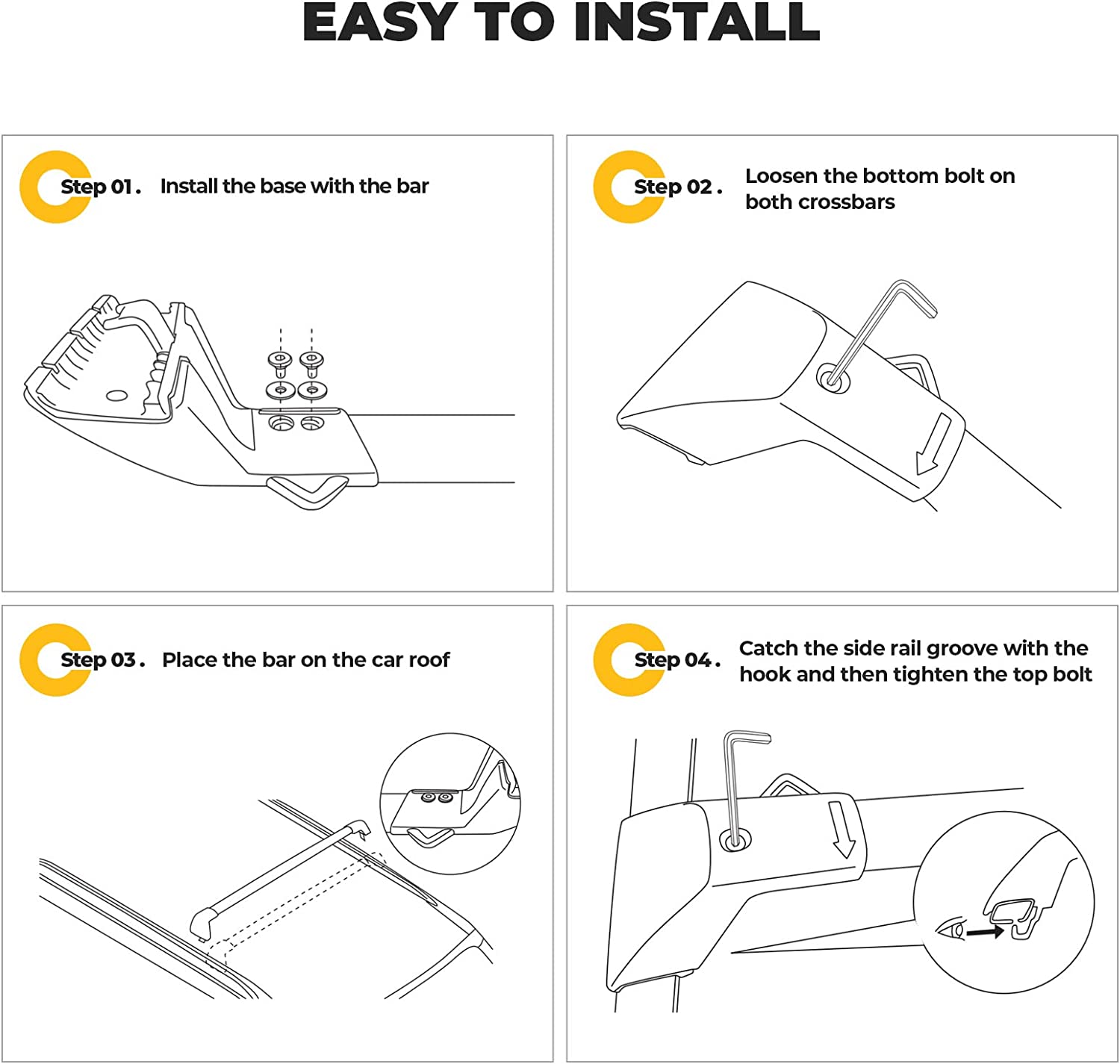 EASY TO INSTALL

Step 01. Install the base with the bar

Step 02. Loosen the bottom bolt on both crossbars

Step 03. Place the bar on the car roof

Step 04. Catch the side rail groove with the hook and then tighten the top bolt