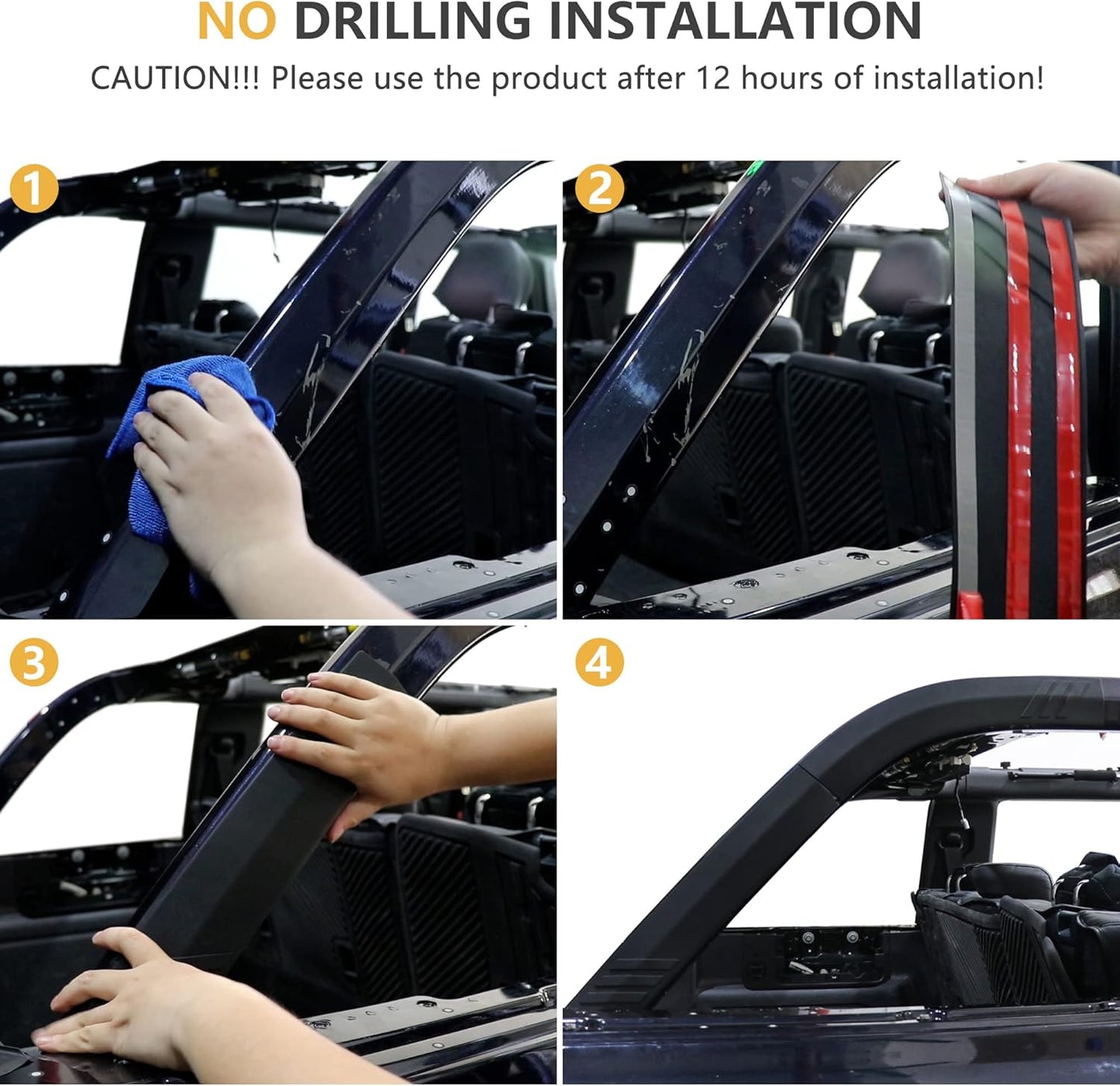 NO DRILLING INSTALLATION

CAUTION!!! Please use the product after 12 hours of installation!

1

2

3

4