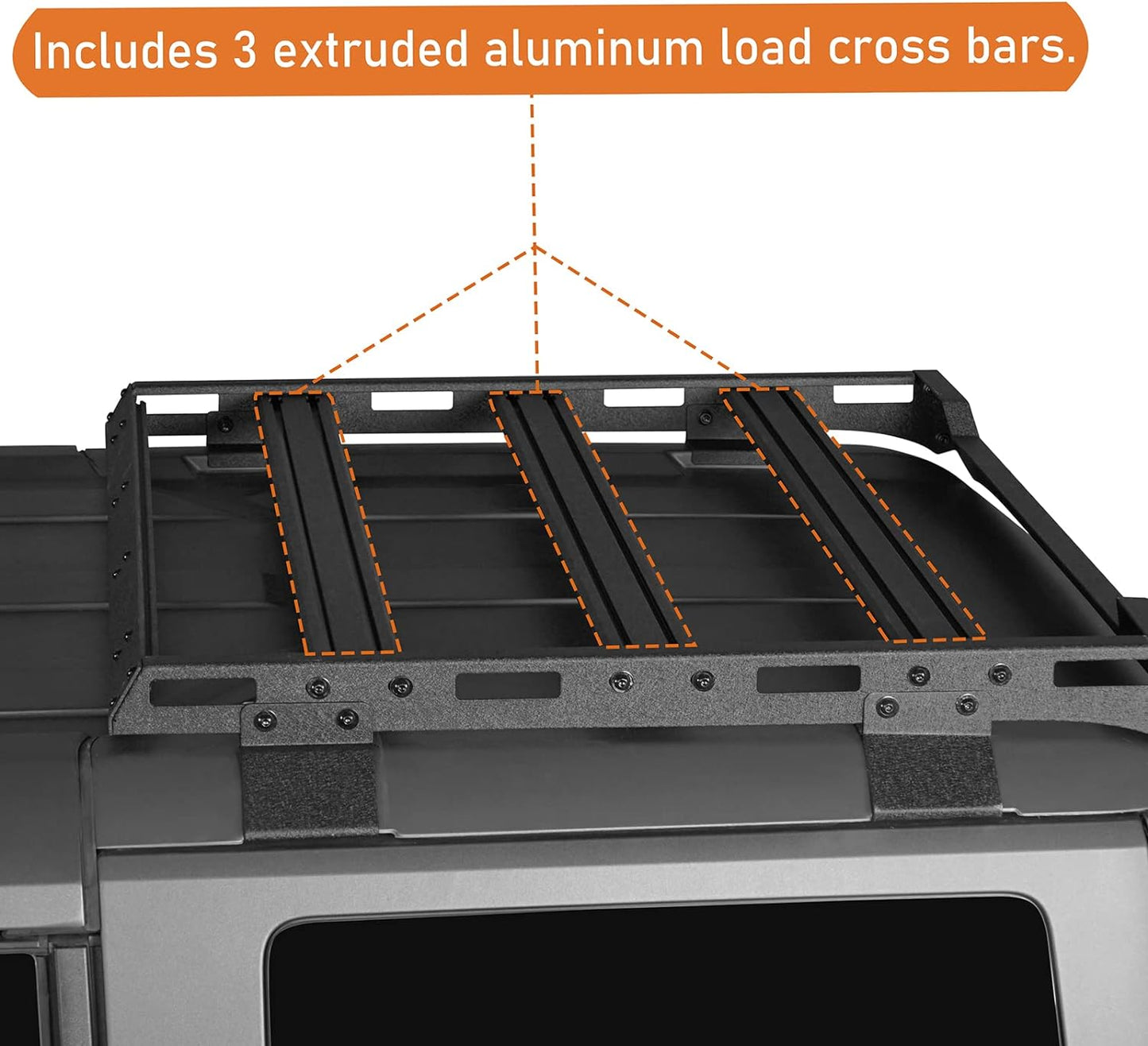 Includes 3 extruded aluminum load cross bars.