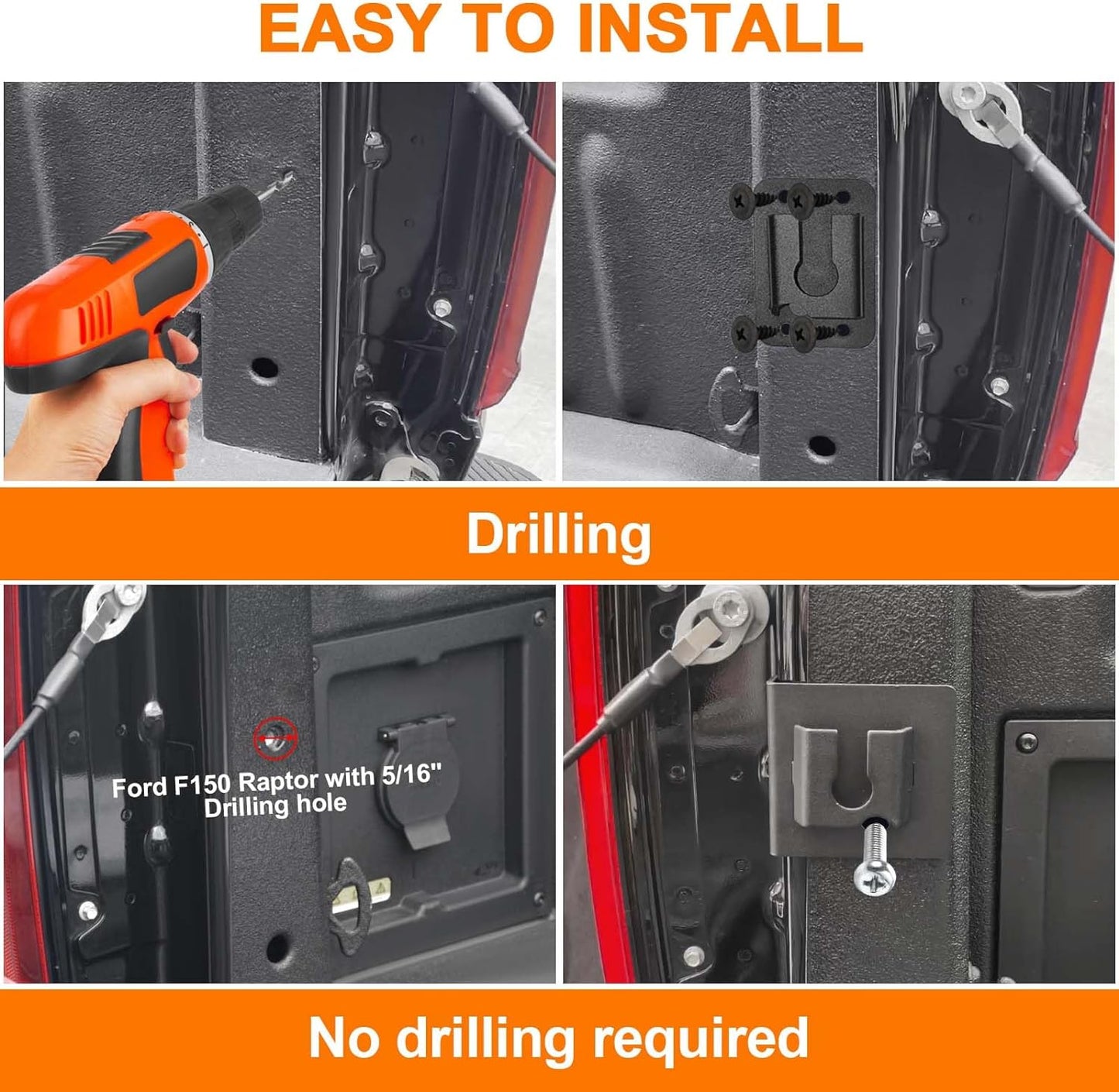 EASY TO INSTALL

Drilling

Ford F150 Raptor with 5/16" Drilling hole

No drilling required