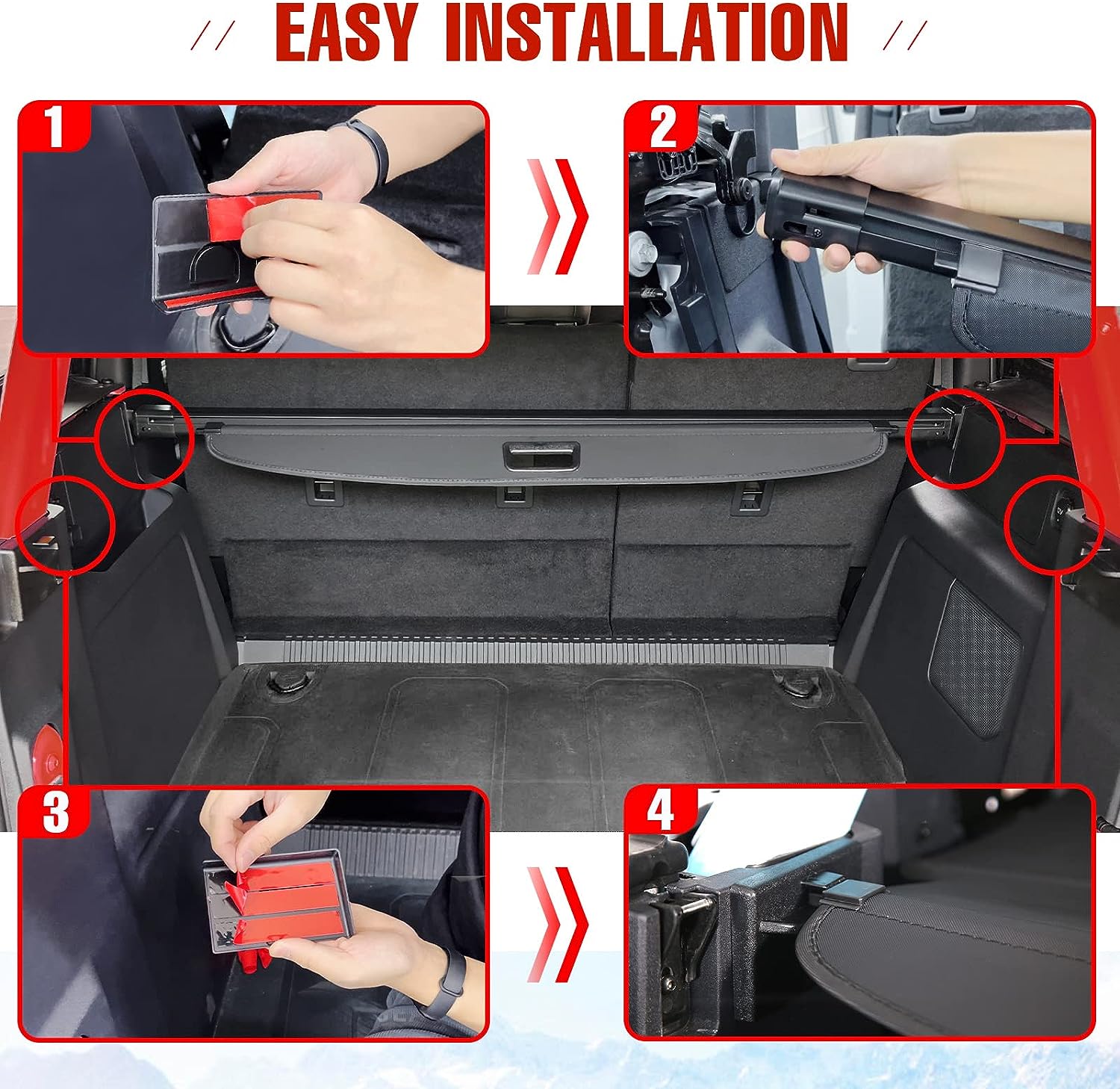 // EASY INSTALLATION //

1

2

3

4