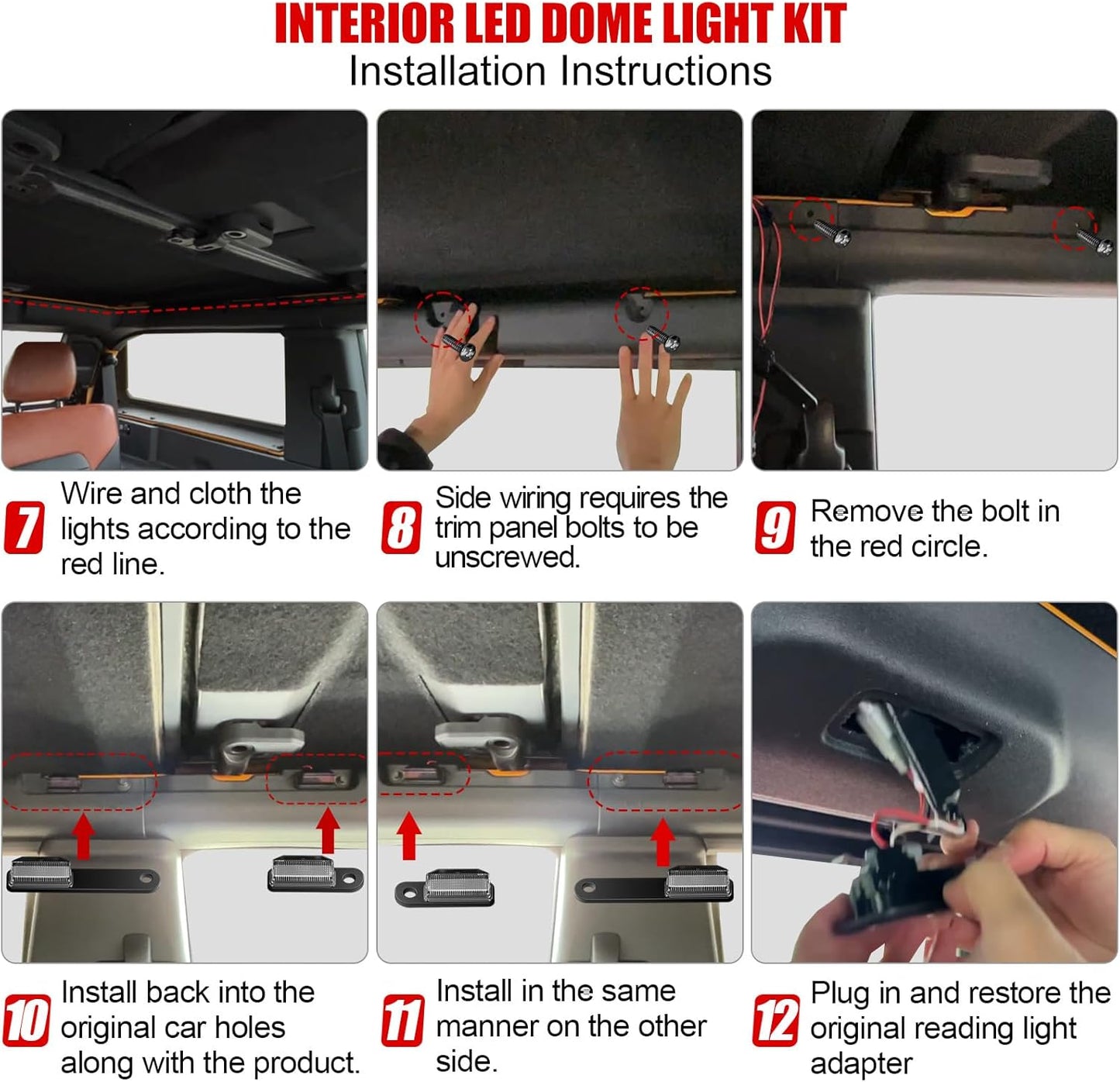 INTERIOR LED DOME LIGHT KIT
Installation Instructions

7 Wire and cloth the lights according to the red line.

8 Side wiring requires the trim panel bolts to be unscrewed.

9 Remove the bolt in the red circle.

10 Install back into the original car holes along with the product.

11 Install in the same manner on the other side.

12 Plug in and restore the original reading light adapter