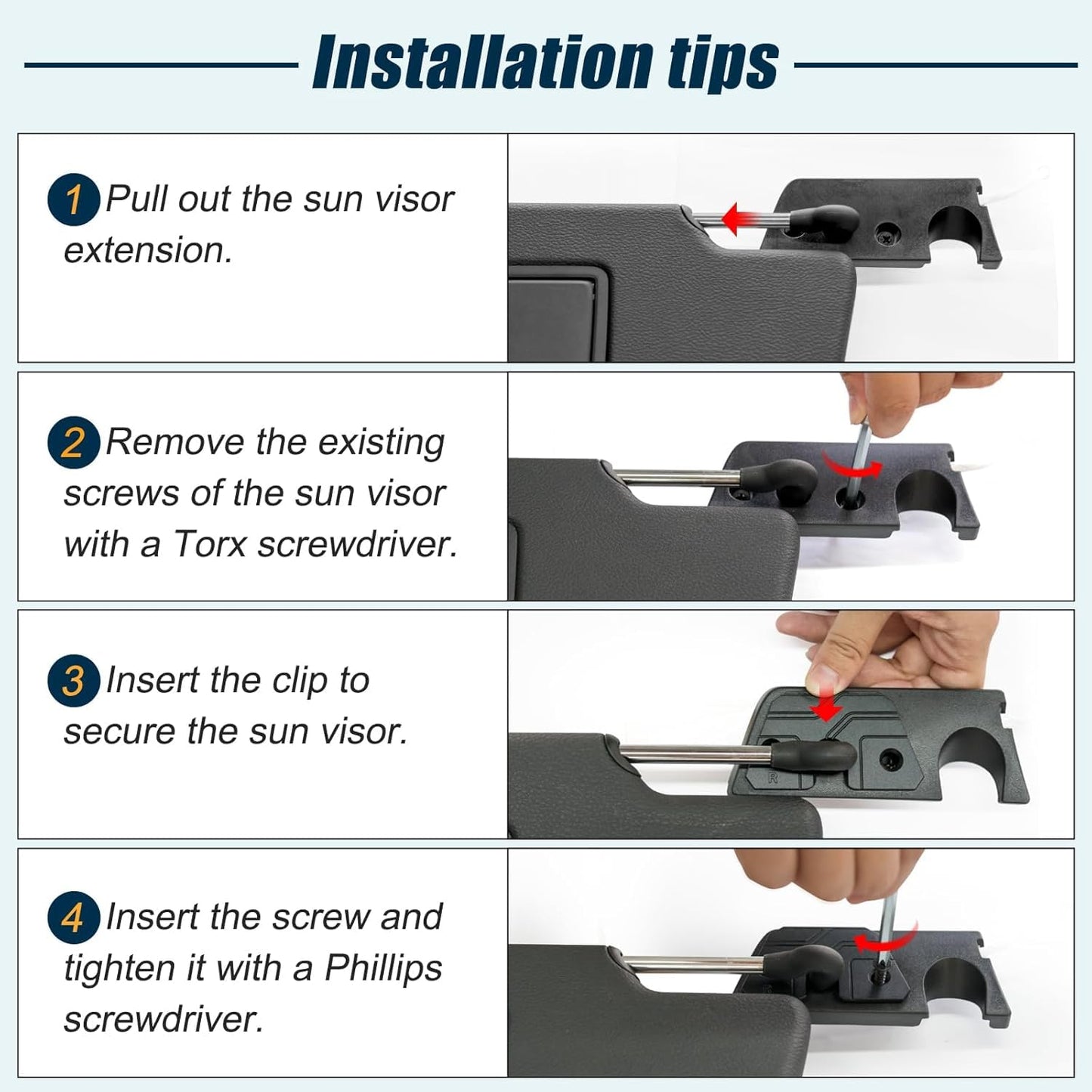 Installation tips

1 Pull out the sun visor extension.

2 Remove the existing screws of the sun visor with a Torx screwdriver.

3 Insert the clip to secure the sun visor.

R

4 Insert the screw and tighten it with a Phillips screwdriver.