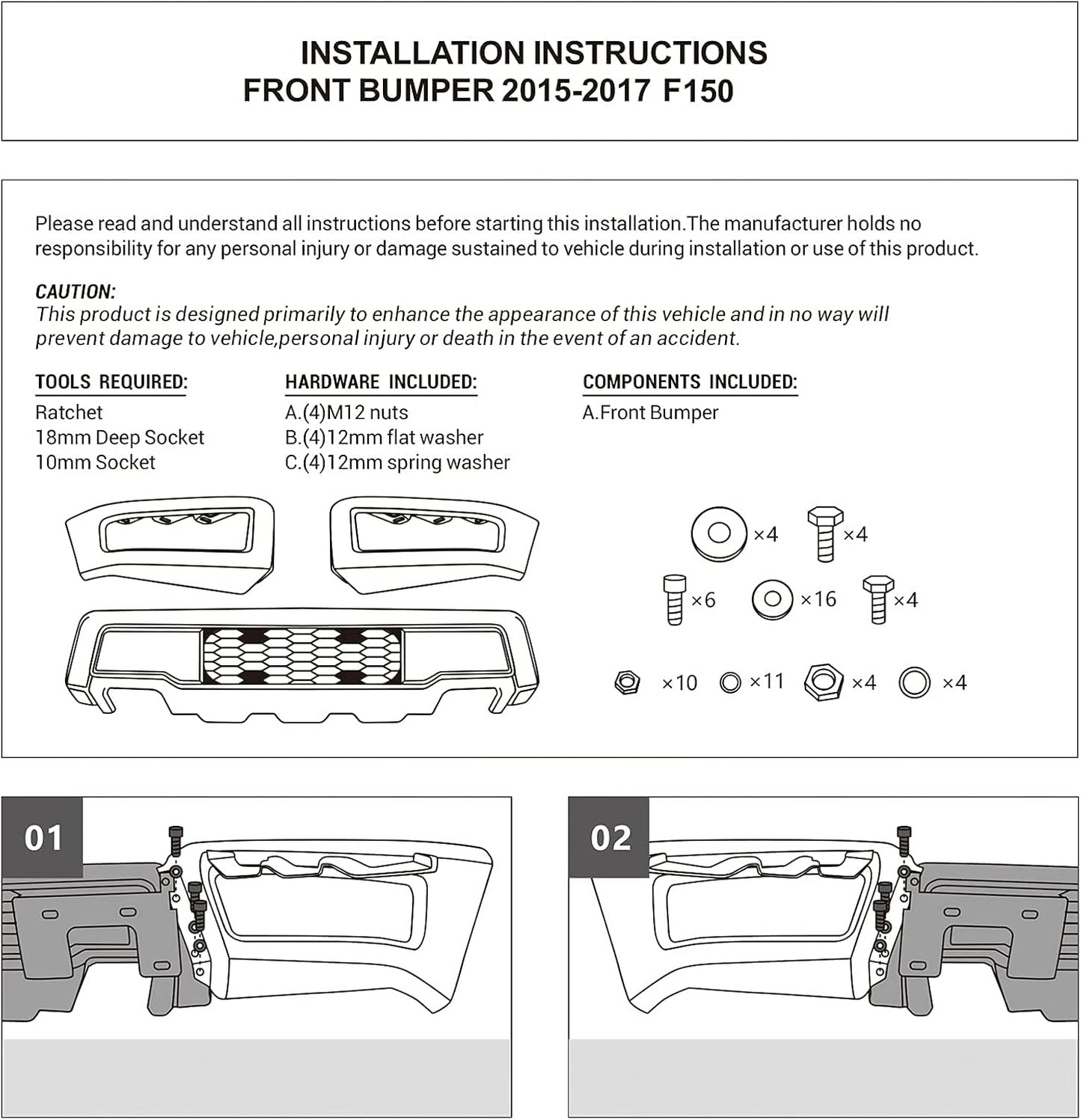 INSTALLATION INSTRUCTIONS
FRONT BUMPER 2015-2017 F150

Please read and understand all instructions before starting this installation.The manufacturer holds no responsibility for any personal injury or damage sustained to vehicle during installation or use of this product.

CAUTION:
This product is designed primarily to enhance the appearance of this vehicle and in no way will prevent damage to vehicle,personal injury or death in the event of an accident.

TOOLS REQUIRED:
Ratchet
18mm Deep Socket
10mm Socket

HARDWARE INCLUDED:
A.(4)M12 nuts
B.(4)12mm flat washer
C.(4)12mm spring washer

COMPONENTS INCLUDED:
A.Front Bumper

×4 ×4
×6 ×16 ×4
×10 ×11 ×4 ×4

01

02