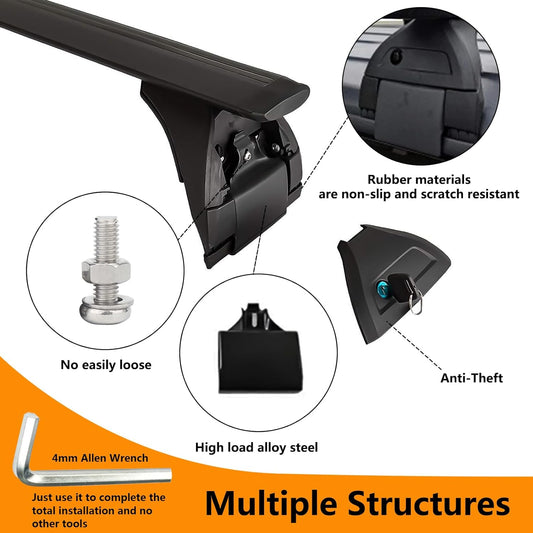 Rubber materials are non-slip and scratch resistant

No easily loose

Anti-Theft

High load alloy steel

4mm Allen Wrench

Just use it to complete the total installation and no other tools

Multiple Structures